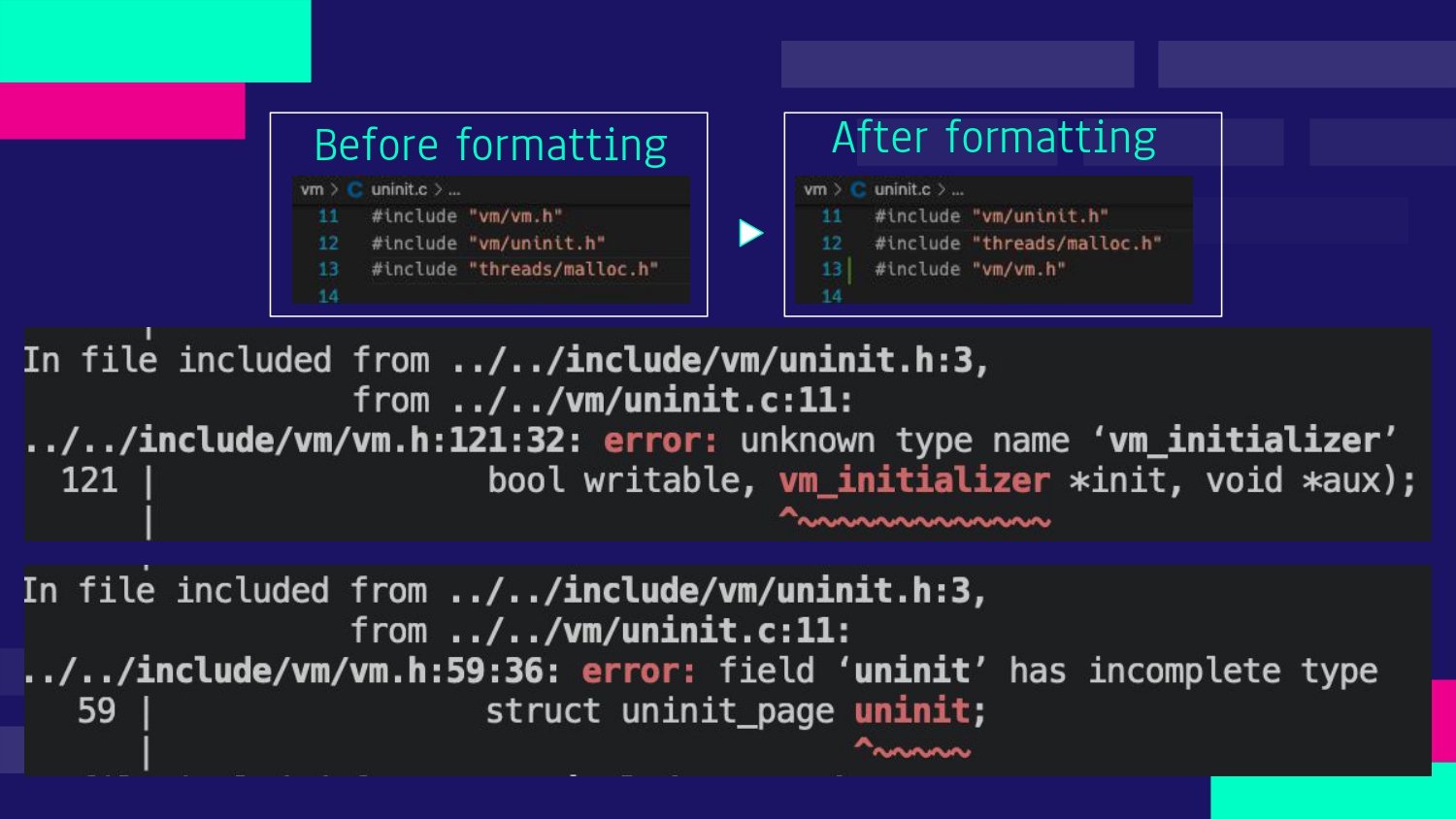 Before formatting

vm > C uninit.c > ...
11 #include "vm/vm.h"
12 #include "vm/uninit.h"
13 #include "threads/malloc.h"
14

After formatting

vm > C uninit.c > ...
11 #include "vm/uninit.h"
12 #include "threads/malloc.h"
13 #include "vm/vm.h"
14

In file included from ../../include/vm/uninit.h:3,
from ../../vm/uninit.c:11:
../../include/vm/vm.h:121:32: error: unknown type name ‘vm_initializer’
121 | bool writable, vm_initializer *init, void *aux);
| ^~~~~~~~~~~~~~

In file included from ../../include/vm/uninit.h:3,
from ../../vm/uninit.c:11:
../../include/vm/vm.h:59:36: error: field ‘uninit’ has incomplete type
59 | struct uninit_page uninit;
| ^~~~~~